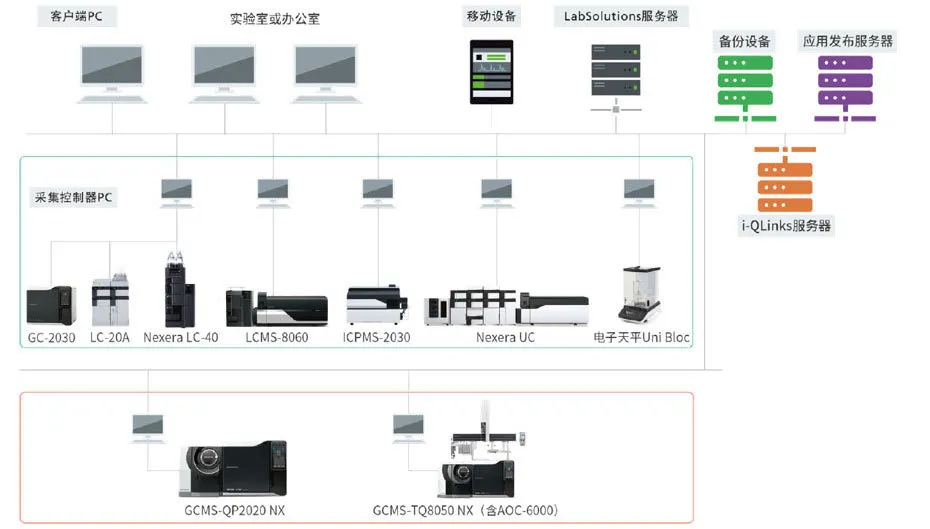 客户端PC

实验室或办公室

移动设备

LabSolutions服务器

备份设备

应用发布服务器

i-QLinks服务器

采集控制器PC

GC-2030

LC-20A

Nexera LC-40

LCMS-8060

ICPMS-2030

Nexera UC

电子天平Uni Bloc

GCMS-QP2020 NX

GCMS-TQ8050 NX（含AOC-6000）