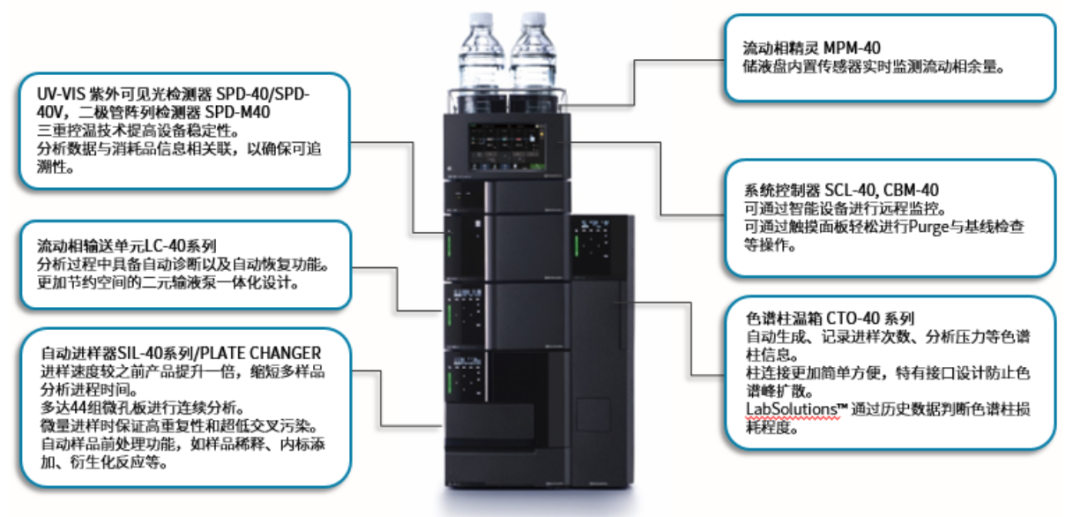 UV-VIS 紫外可见光检测器 SPD-40/SPD-40V，二极管阵列检测器 SPD-M40
三重控温技术提高设备稳定性。
分析数据与消耗品信息相关联，以确保可追溯性。

流动相输送单元LC-40系列
分析过程中具备自动诊断以及自动恢复功能。
更加节约空间的二元输液泵一体化设计。

自动进样器SIL-40系列/PLATE CHANGER
进样速度较之前产品提升一倍，缩短多样品分析进程时间。
多达44组微孔板进行连续分析。
微量进样时保证高重复性和超低交叉污染。
自动样品前处理功能，如样品稀释、内标添加、衍生化反应等。

流动相精灵 MPM-40
储液盘内置传感器实时监测流动相余量。

系统控制器 SCL-40, CBM-40
可通过智能设备进行远程监控。
可通过触摸面板轻松进行Purge与基线检查等操作。

色谱柱温箱 CTO-40 系列
自动生成、记录进样次数、分析压力等色谱柱信息。
柱连接更加简单方便，特有接口设计防止色谱峰扩散。
LabSolutions™ 通过历史数据判断色谱柱损耗程度。