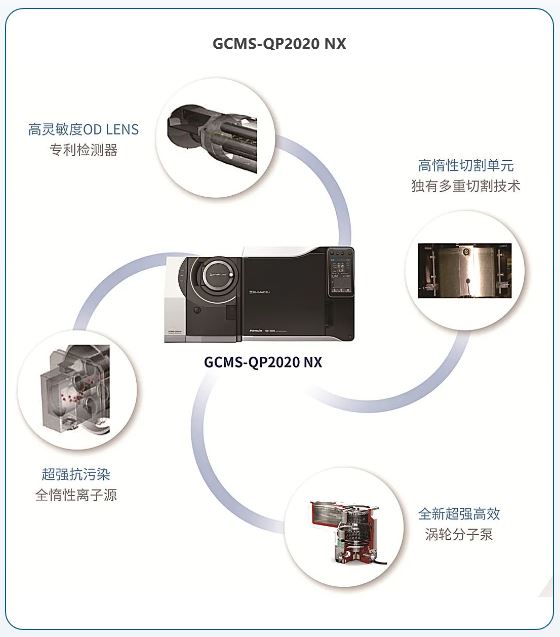 GCMS-QP2020 NX

高灵敏度OD LENS
专利检测器

高惰性切割单元
独有多重切割技术

GCMS-QP2020 NX

超强抗污染
全惰性离子源

全新超强高效
涡轮分子泵